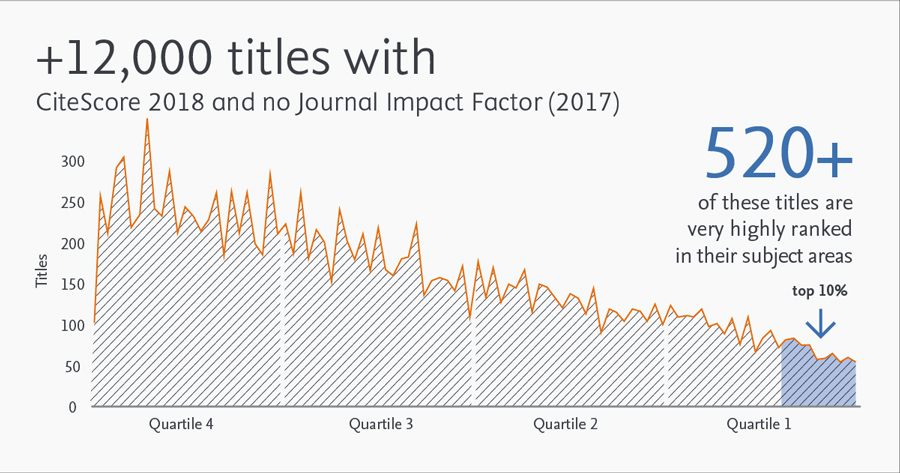 +12,000 titles with
CiteScore 2018 and no Journal Impact Factor (2017)

520+
of these titles are very highly ranked in their subject areas

top 10%

Titles
300
250
200
150
100
50
0

Quartile 4
Quartile 3
Quartile 2
Quartile 1